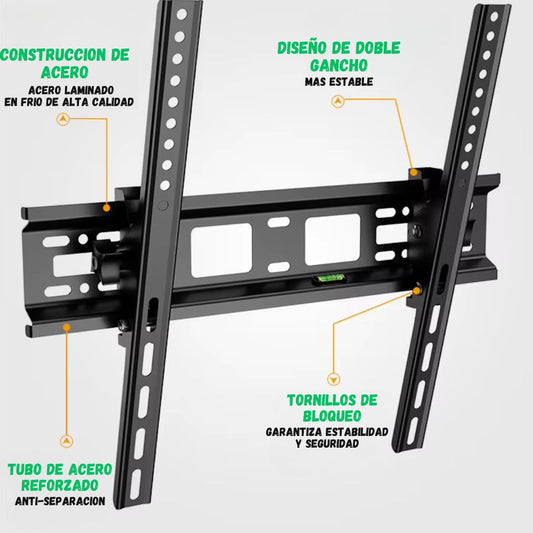 CONSTRUCCION DE ACERO
ACERO LAMINADO EN FRIO DE ALTA CALIDAD

DISEÑO DE DOBLE GANCHO
MAS ESTABLE

TORNILLOS DE BLOQUEO
GARANTIZA ESTABILIDAD Y SEGURIDAD

TUBO DE ACERO REFORZADO
ANTI-SEPARACION